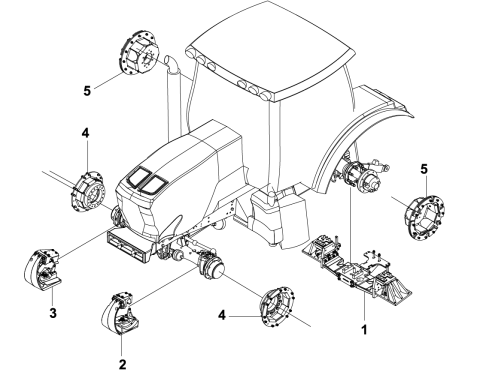 5
4
5
3
4
1
2